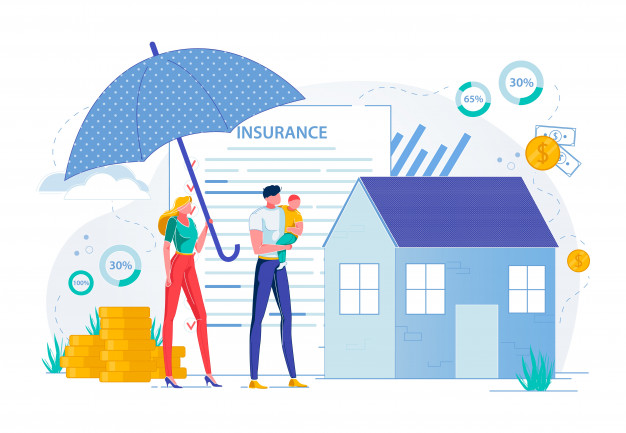 INSURANCE

65%

30%

$

$

$

$

30%

100%